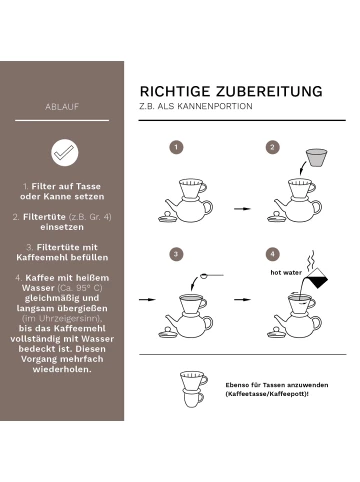 ABLAUF

1. Filter auf Tasse oder Kanne setzen

2. Filtertüte (z.B. Gr. 4) einsetzen

3. Filtertüte mit Kaffeemehl befüllen

4. Kaffee mit heißem Wasser (Ca. 95° C) gleichmäßig und langsam übergießen (im Uhrzeigersinn), bis das Kaffeemehl vollständig mit Wasser bedeckt ist. Diesen Vorgang mehrfach wiederholen.

RICHTIGE ZUBEREITUNG
Z.B. ALS KANNENPORTION

1

2

3

4

hot water

Ebenso für Tassen anzuwenden (Kaffeetasse/Kaffeepott)!